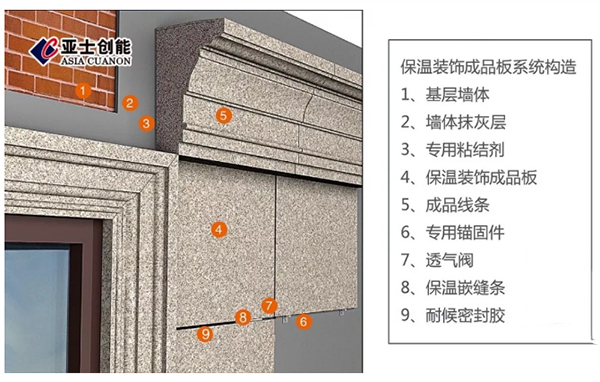 亚士创能
ASIA CUANON

1
2
3
5
4
7
8
6
9

保温装饰成品板系统构造
1、基层墙体
2、墙体抹灰层
3、专用粘结剂
4、保温装饰成品板
5、成品线条
6、专用锚固件
7、透气阀
8、保温嵌缝条
9、耐候密封胶